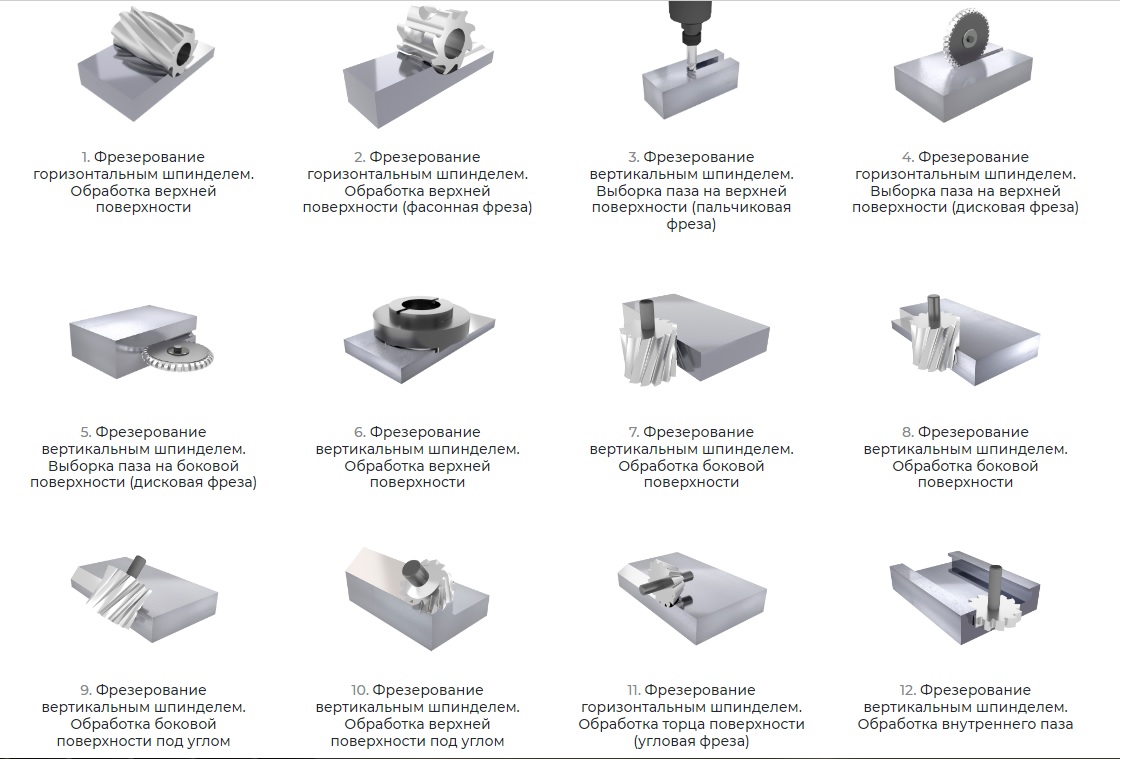 1. Фрезерование горизонтальным шпинделем. Обработка верхней поверхности

2. Фрезерование горизонтальным шпинделем. Обработка верхней поверхности (фасонная фреза)

3. Фрезерование вертикальным шпинделем. Выборка паза на верхней поверхности (пальчиковая фреза)

4. Фрезерование горизонтальным шпинделем. Выборка паза на верхней поверхности (дисковая фреза)

5. Фрезерование вертикальным шпинделем. Выборка паза на боковой поверхности (дисковая фреза)

6. Фрезерование вертикальным шпинделем. Обработка верхней поверхности

7. Фрезерование вертикальным шпинделем. Обработка боковой поверхности

8. Фрезерование вертикальным шпинделем. Обработка боковой поверхности

9. Фрезерование вертикальным шпинделем. Обработка боковой поверхности под углом

10. Фрезерование вертикальным шпинделем. Обработка верхней поверхности под углом

11. Фрезерование горизонтальным шпинделем. Обработка торца поверхности (угловая фреза)

12. Фрезерование вертикальным шпинделем. Обработка внутреннего паза